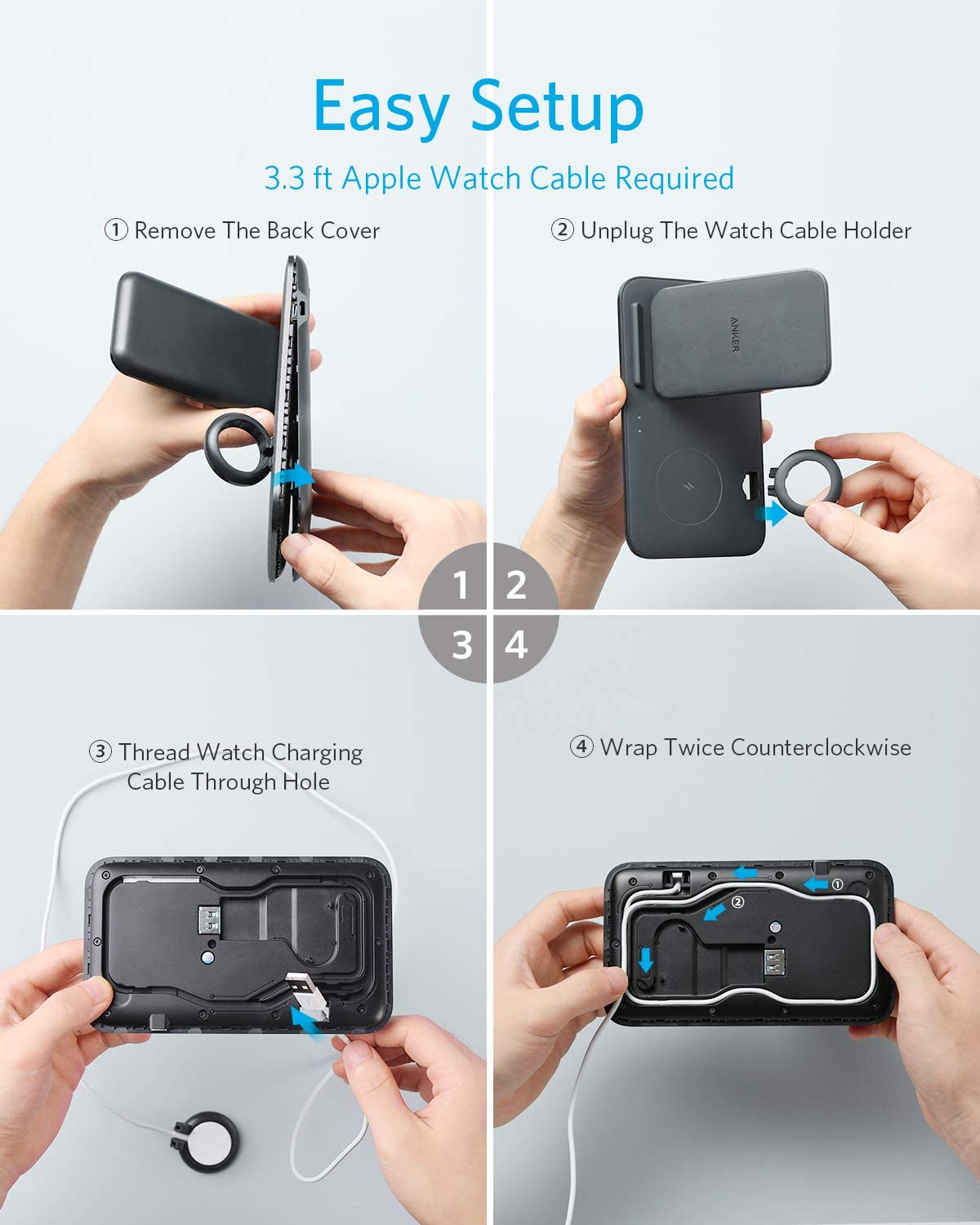 Easy Setup

3.3 ft Apple Watch Cable Required

① Remove The Back Cover

② Unplug The Watch Cable Holder

ANKER

1 2
3 4

③ Thread Watch Charging Cable Through Hole

④ Wrap Twice Counterclockwise

①

②